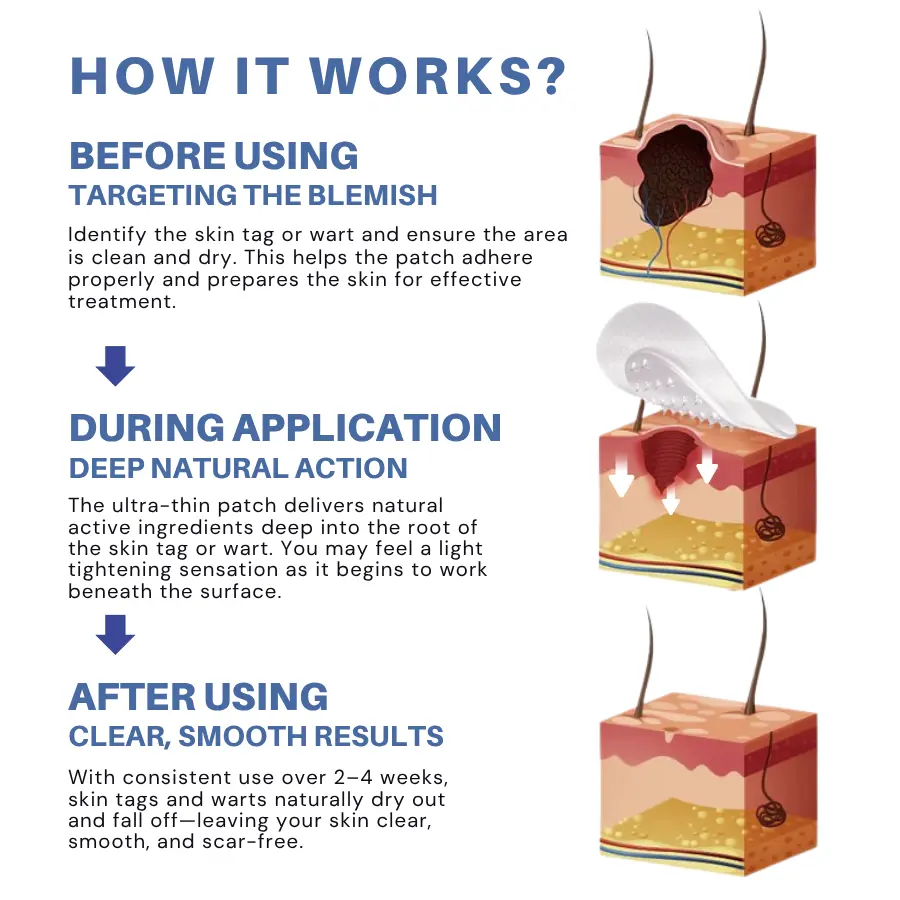 HOW IT WORKS?

BEFORE USING
TARGETING THE BLEMISH

Identify the skin tag or wart and ensure the area is clean and dry. This helps the patch adhere properly and prepares the skin for effective treatment.

DURING APPLICATION
DEEP NATURAL ACTION

The ultra-thin patch delivers natural active ingredients deep into the root of the skin tag or wart. You may feel a light tightening sensation as it begins to work beneath the surface.

AFTER USING
CLEAR, SMOOTH RESULTS

With consistent use over 2–4 weeks, skin tags and warts naturally dry out and fall off—leaving your skin clear, smooth, and scar-free.