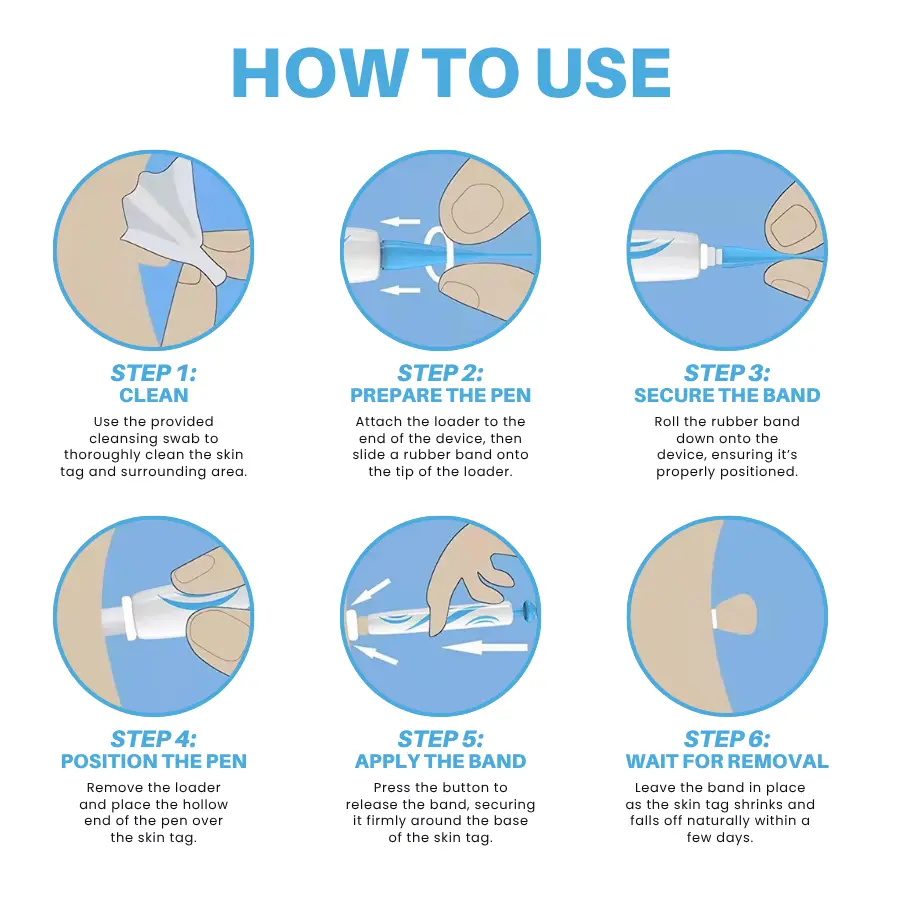 HOW TO USE

STEP 1:
CLEAN
Use the provided cleansing swab to thoroughly clean the skin tag and surrounding area.

STEP 2:
PREPARE THE PEN
Attach the loader to the end of the device, then slide a rubber band onto the tip of the loader.

STEP 3:
SECURE THE BAND
Roll the rubber band down onto the device, ensuring it's properly positioned.

STEP 4:
POSITION THE PEN
Remove the loader and place the hollow end of the pen over the skin tag.

STEP 5:
APPLY THE BAND
Press the button to release the band, securing it firmly around the base of the skin tag.

STEP 6:
WAIT FOR REMOVAL
Leave the band in place as the skin tag shrinks and falls off naturally within a few days.