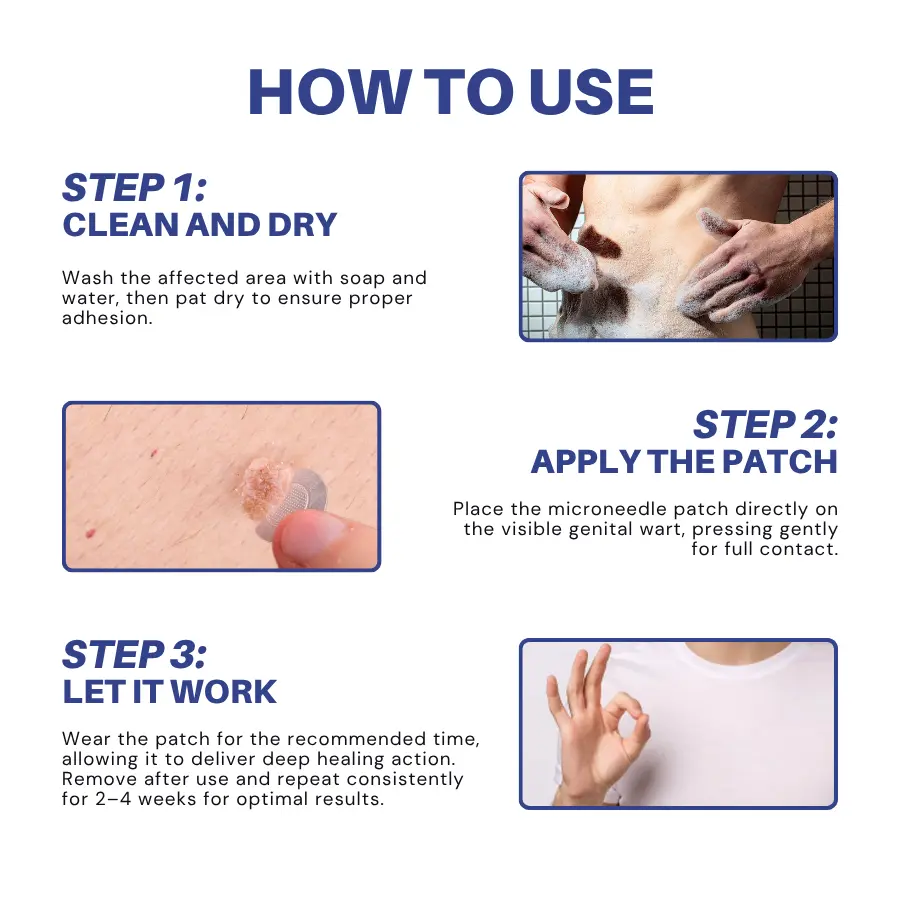 HOW TO USE

STEP 1:
CLEAN AND DRY

Wash the affected area with soap and water, then pat dry to ensure proper adhesion.

STEP 2:
APPLY THE PATCH

Place the microneedle patch directly on the visible genital wart, pressing gently for full contact.

STEP 3:
LET IT WORK

Wear the patch for the recommended time, allowing it to deliver deep healing action. Remove after use and repeat consistently for 2–4 weeks for optimal results.