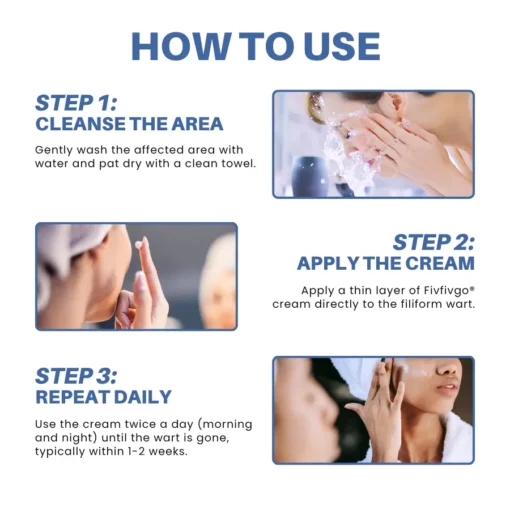 HOW TO USE

STEP 1:
CLEANSE THE AREA

Gently wash the affected area with water and pat dry with a clean towel.

STEP 2:
APPLY THE CREAM

Apply a thin layer of Fivfivgo® cream directly to the filiform wart.

STEP 3:
REPEAT DAILY

Use the cream twice a day (morning and night) until the wart is gone, typically within 1-2 weeks.