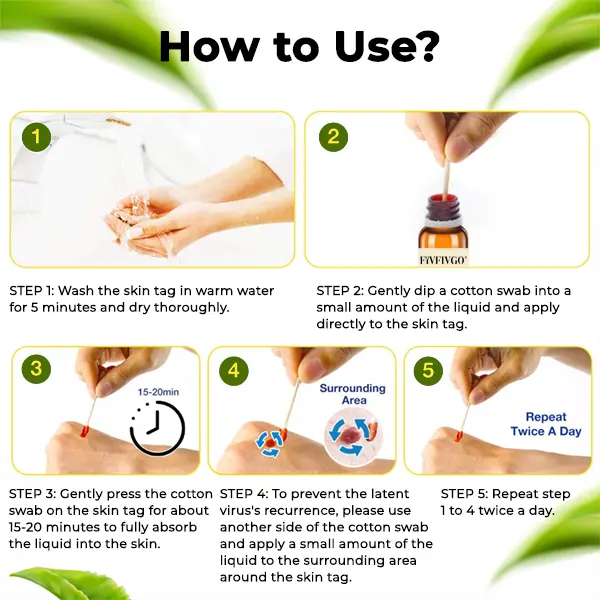 How to Use?

1

2

FIVFIVGO

STEP 1: Wash the skin tag in warm water for 5 minutes and dry thoroughly.

STEP 2: Gently dip a cotton swab into a small amount of the liquid and apply directly to the skin tag.

3

15-20min

4

Surrounding Area

5

Repeat Twice A Day

STEP 3: Gently press the cotton swab on the skin tag for about 15-20 minutes to fully absorb the liquid into the skin.

STEP 4: To prevent the latent virus's recurrence, please use another side of the cotton swab and apply a small amount of the liquid to the surrounding area around the skin tag.

STEP 5: Repeat step 1 to 4 twice a day.